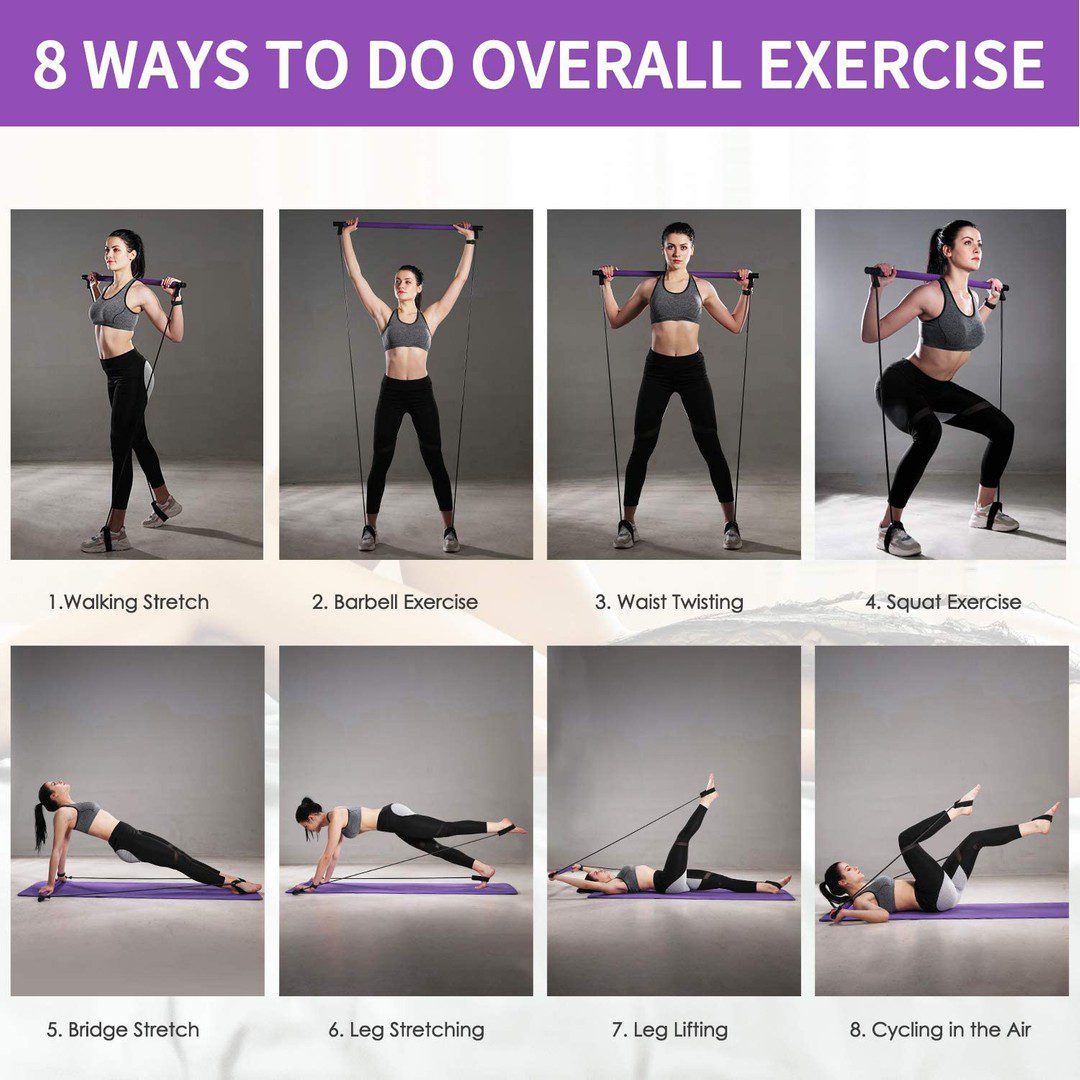 8 WAYS TO DO OVERALL EXERCISE

1.Walking Stretch

2. Barbell Exercise

3. Waist Twisting

4. Squat Exercise

5. Bridge Stretch

6. Leg Stretching

7. Leg Lifting

8. Cycling in the Air