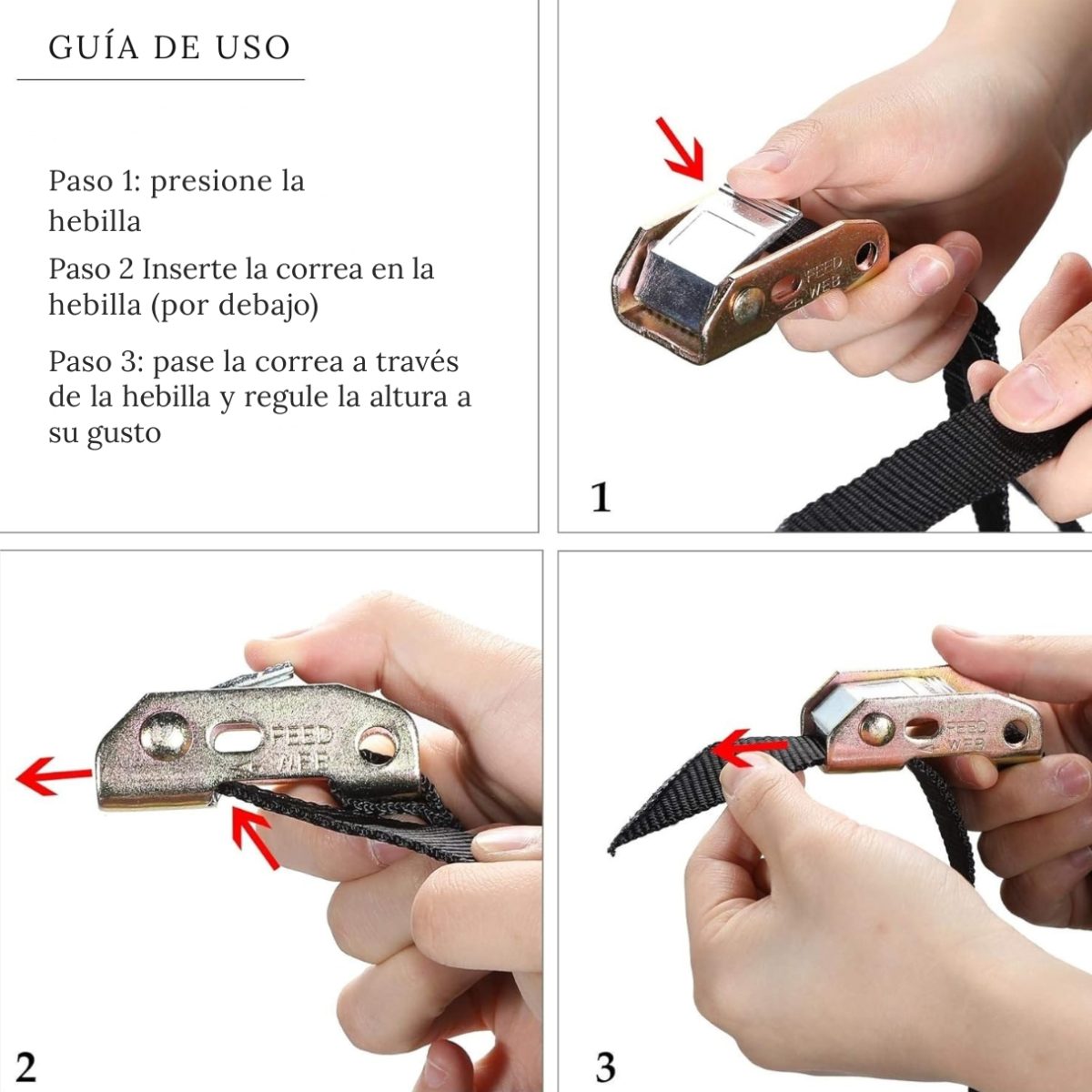 GUÍA DE USO

Paso 1: presione la hebilla

Paso 2 Inserte la correa en la hebilla (por debajo)

Paso 3: pase la correa a través de la hebilla y regule la altura a su gusto

FEED WEB

1

FEED WEB

2

FEED WEB

3